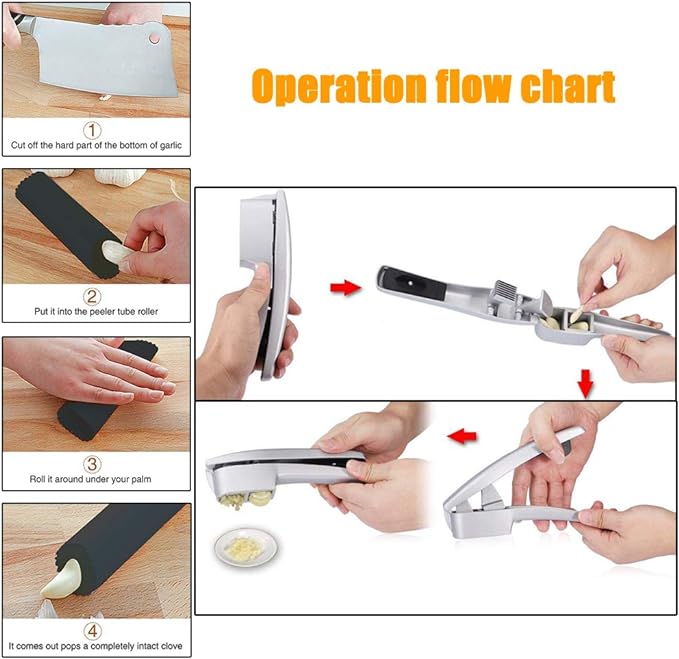 Operation flow chart

1
Cut off the hard part of the bottom of garlic

2
Put it into the peeler tube roller

3
Roll it around under your palm

4
It comes out pops a completely intact clove