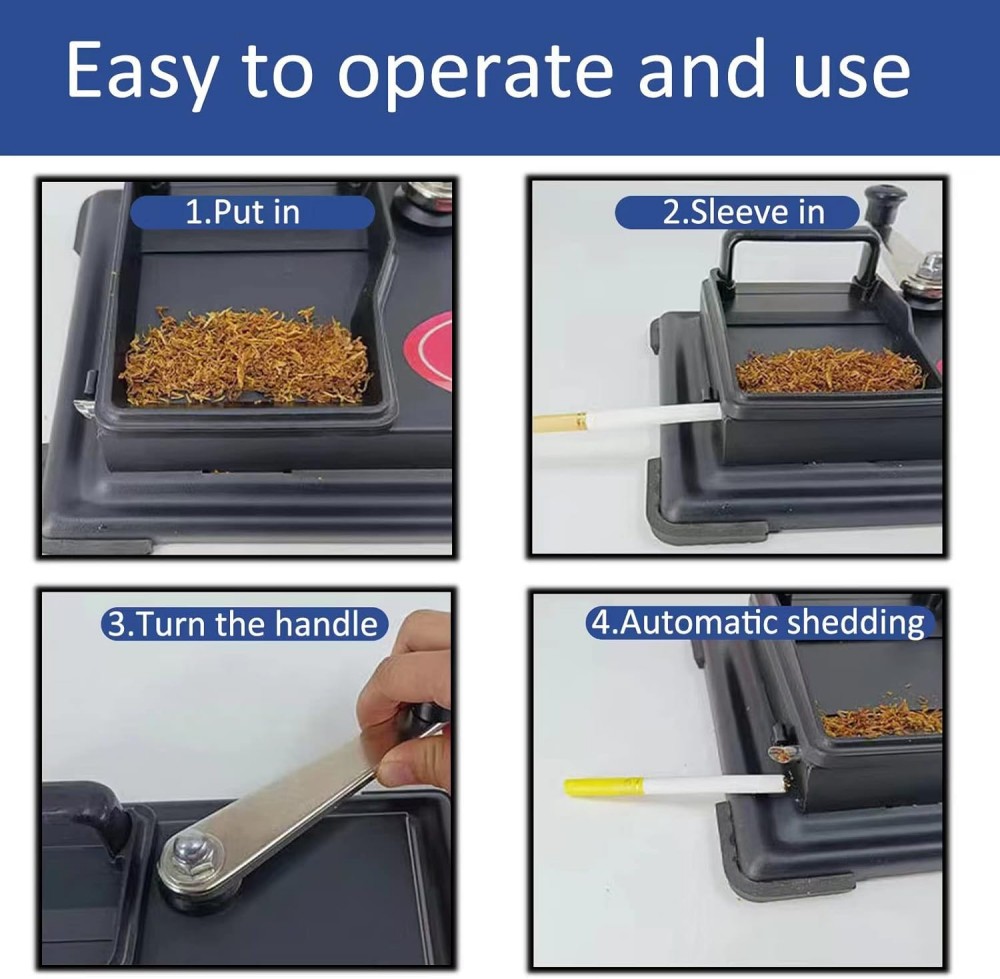 Easy to operate and use

1.Put in

2.Sleeve in

3.Turn the handle

4.Automatic shedding