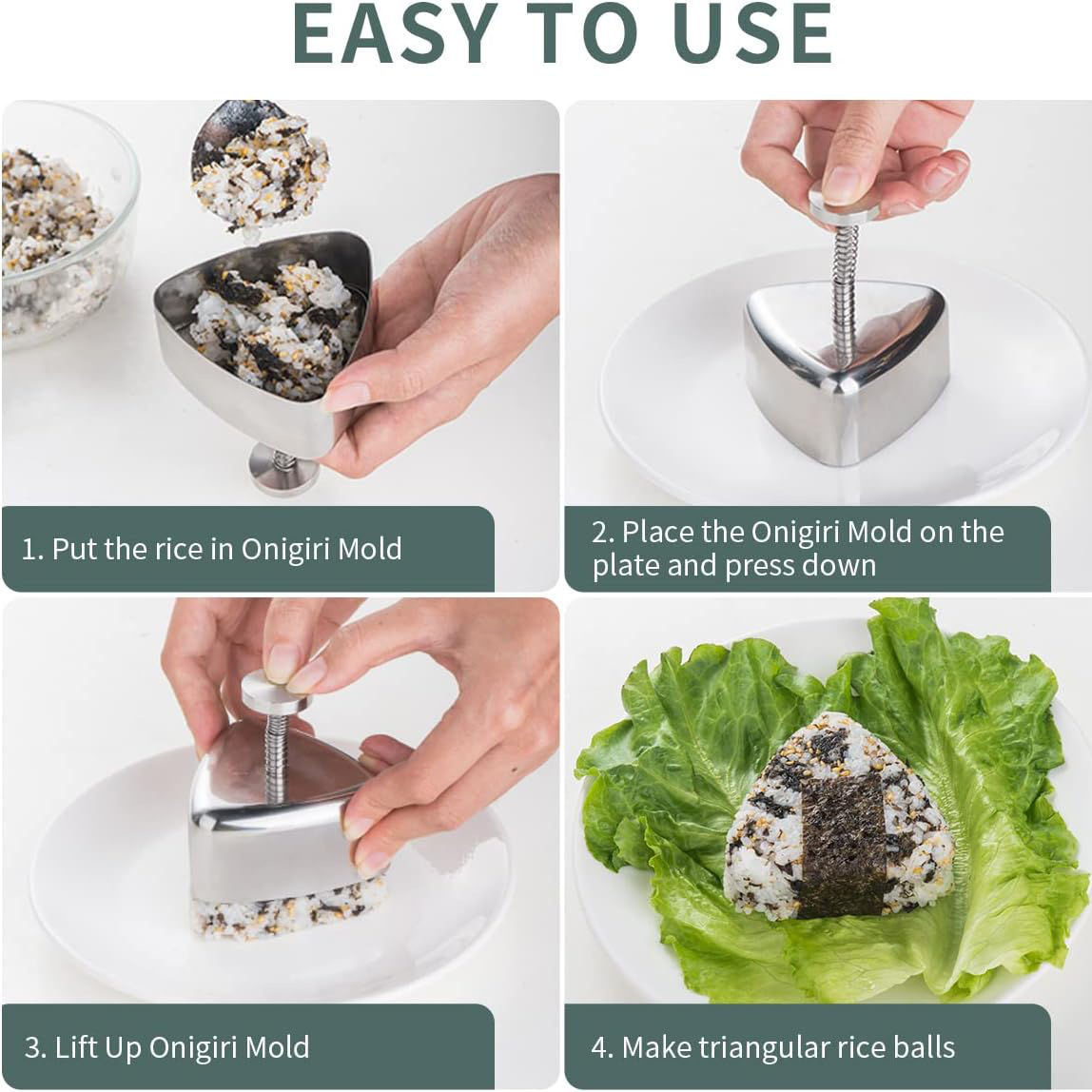 EASY TO USE

1. Put the rice in Onigiri Mold

2. Place the Onigiri Mold on the plate and press down

3. Lift Up Onigiri Mold

4. Make triangular rice balls