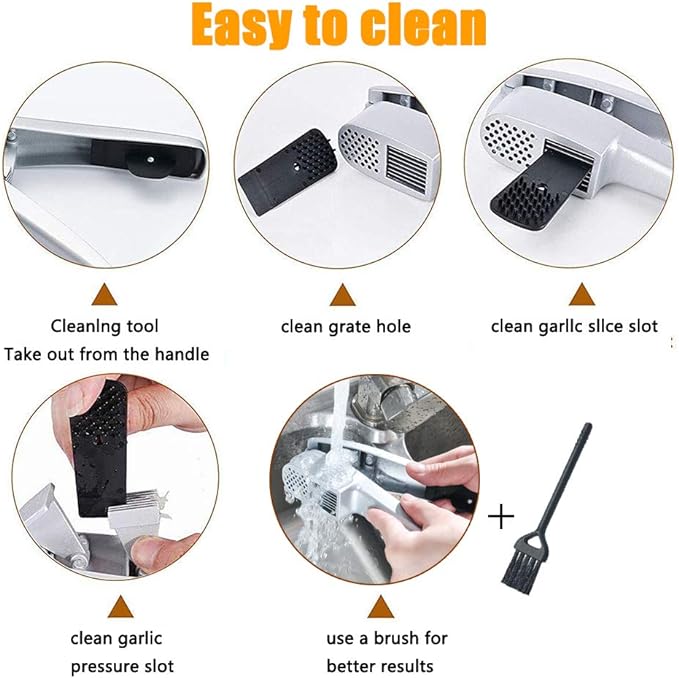 Easy to clean

Cleanlng tool
Take out from the handle

clean grate hole

clean garllc sllce slot

clean garlic
pressure slot

use a brush for
better results

+