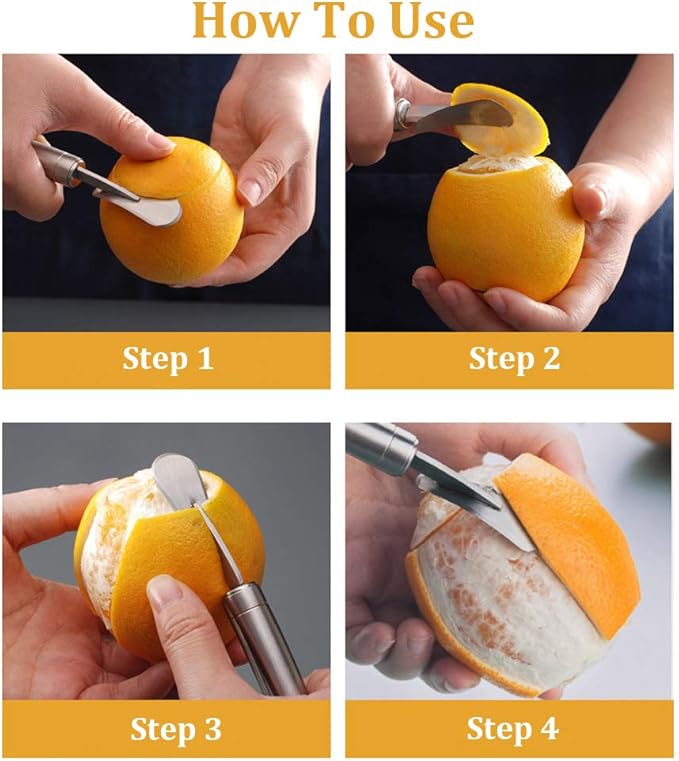 How To Use

Step 1

Step 2

Step 3

Step 4