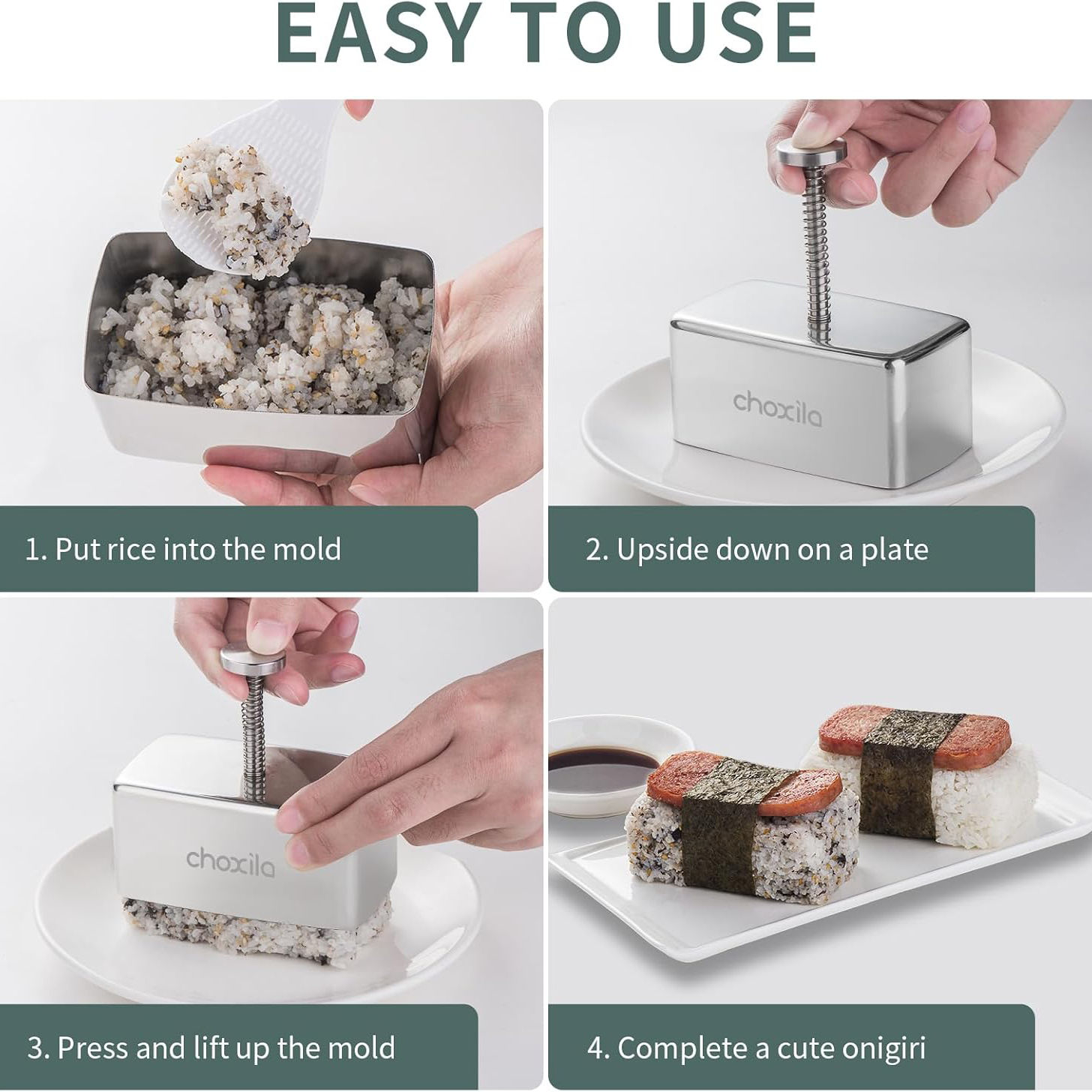 EASY TO USE

1. Put rice into the mold

choxila

2. Upside down on a plate

choxila

3. Press and lift up the mold

4. Complete a cute onigiri