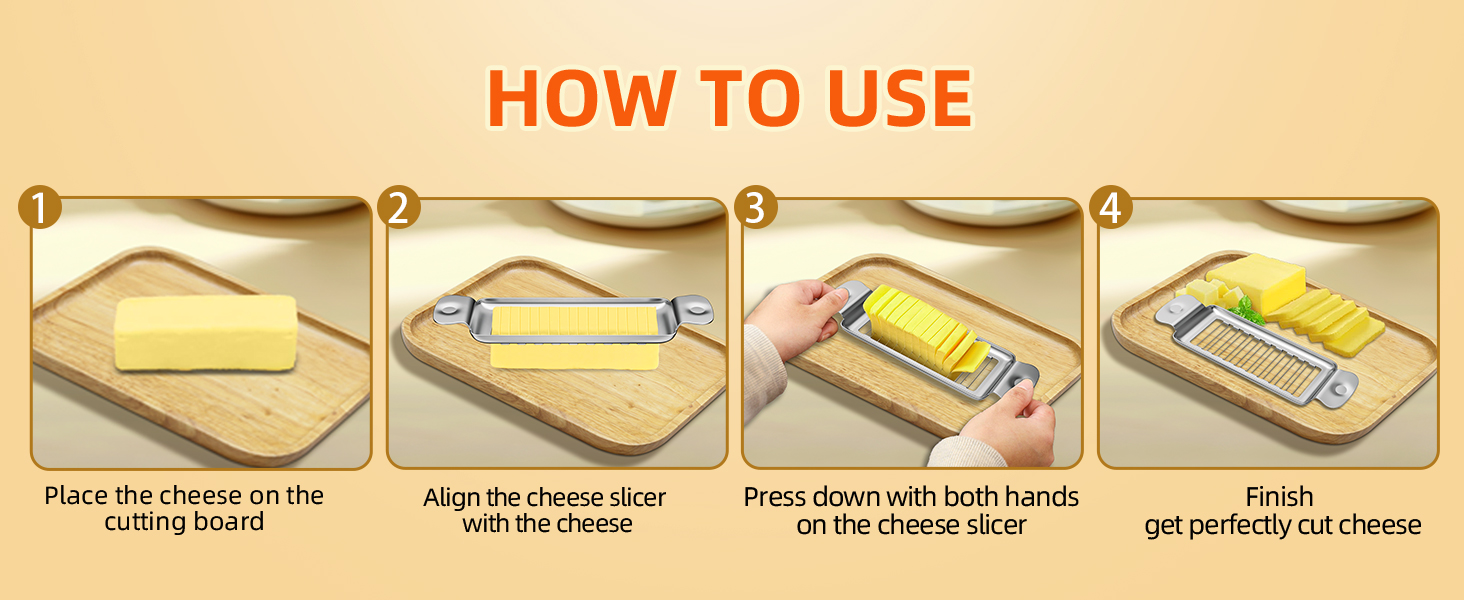 HOW TO USE

1

Place the cheese on the cutting board

2

Align the cheese slicer with the cheese

3

Press down with both hands on the cheese slicer

4

Finish
get perfectly cut cheese