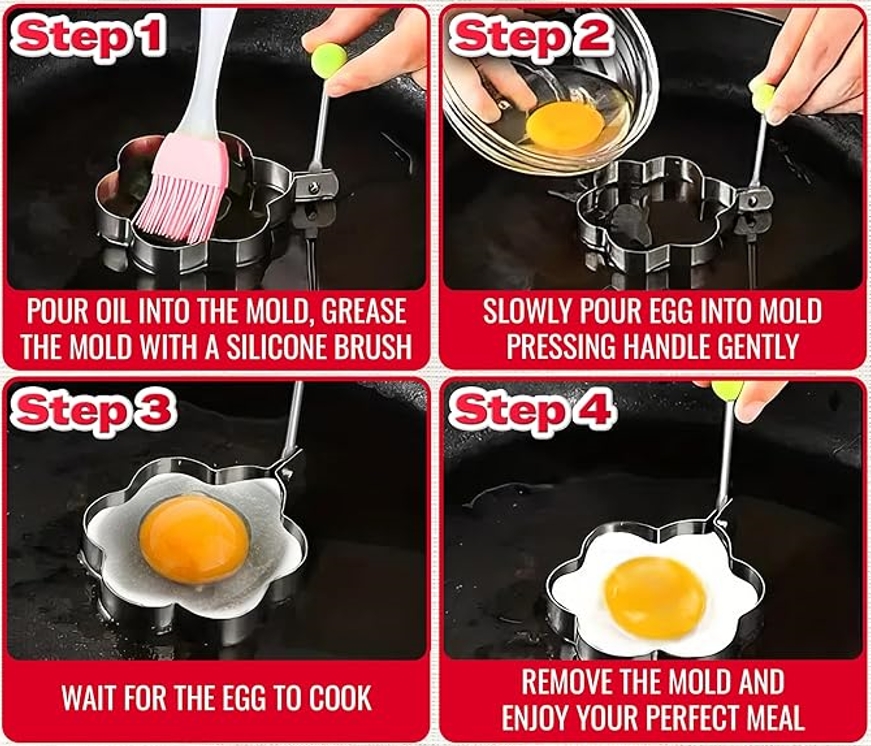 Step 1

POUR OIL INTO THE MOLD, GREASE THE MOLD WITH A SILICONE BRUSH

Step 2

SLOWLY POUR EGG INTO MOLD PRESSING HANDLE GENTLY

Step 3

WAIT FOR THE EGG TO COOK

Step 4

REMOVE THE MOLD AND ENJOY YOUR PERFECT MEAL