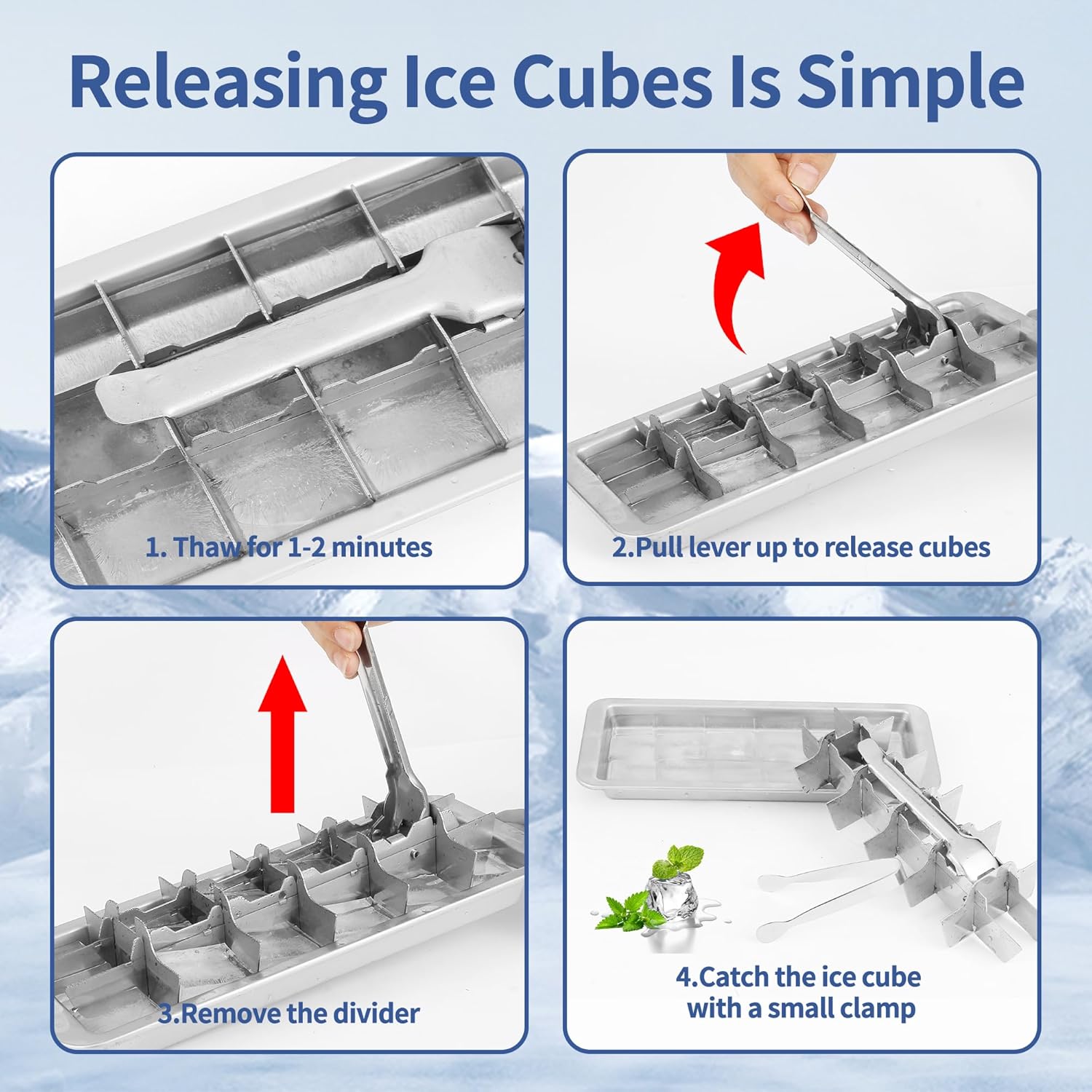 Releasing Ice Cubes Is Simple

1. Thaw for 1-2 minutes

2.Pull lever up to release cubes

3.Remove the divider

4.Catch the ice cube with a small clamp