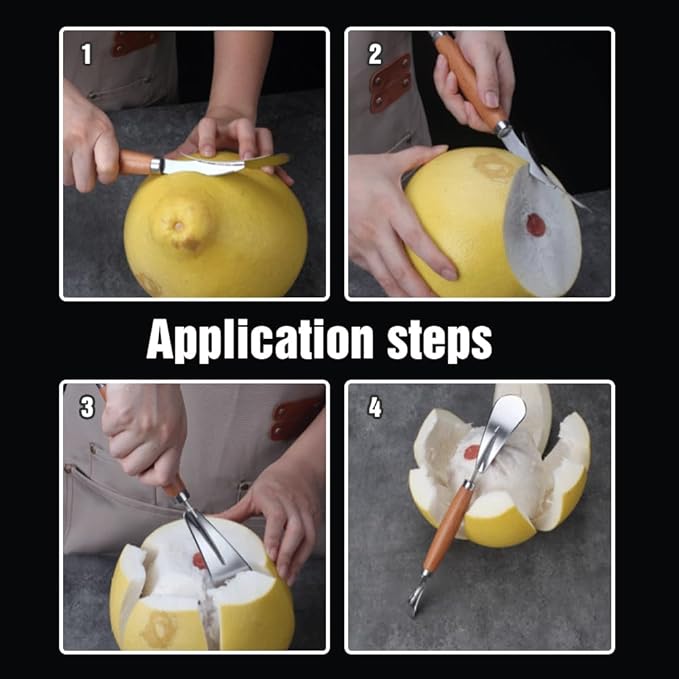 1

2

Application steps

3

4