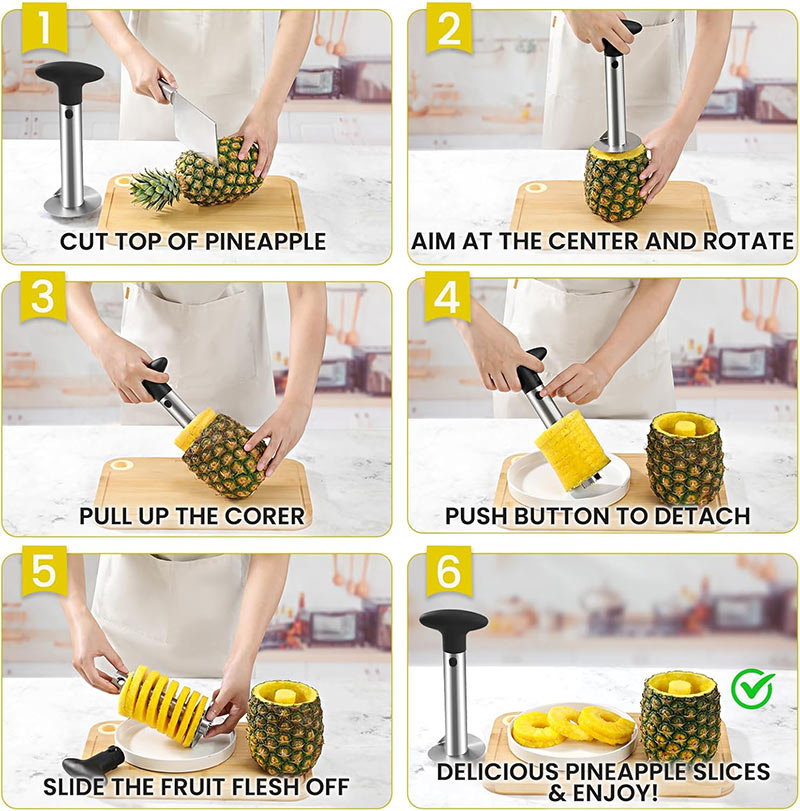 1
CUT TOP OF PINEAPPLE

2
AIM AT THE CENTER AND ROTATE

3
PULL UP THE CORER

4
PUSH BUTTON TO DETACH

5
SLIDE THE FRUIT FLESH OFF

6
DELICIOUS PINEAPPLE SLICES & ENJOY!