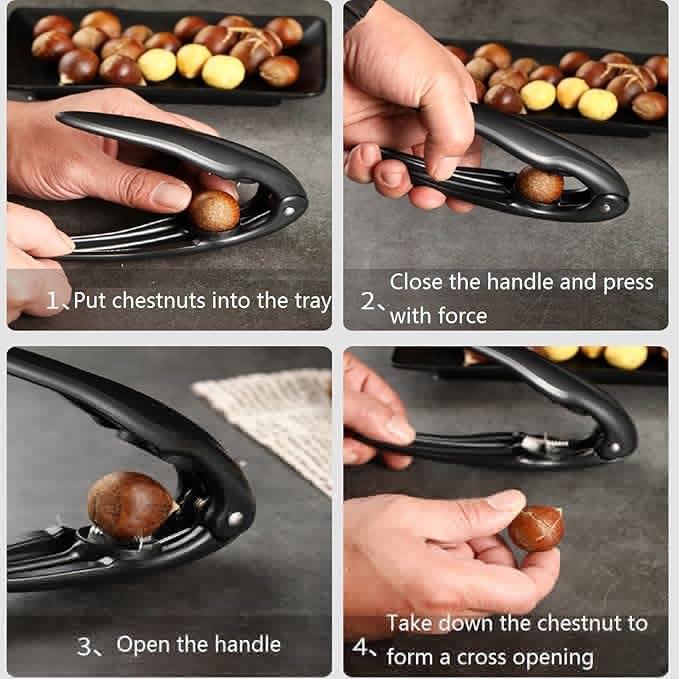 1、Put chestnuts into the tray

2、Close the handle and press with force

3、Open the handle

4、Take down the chestnut to form a cross opening